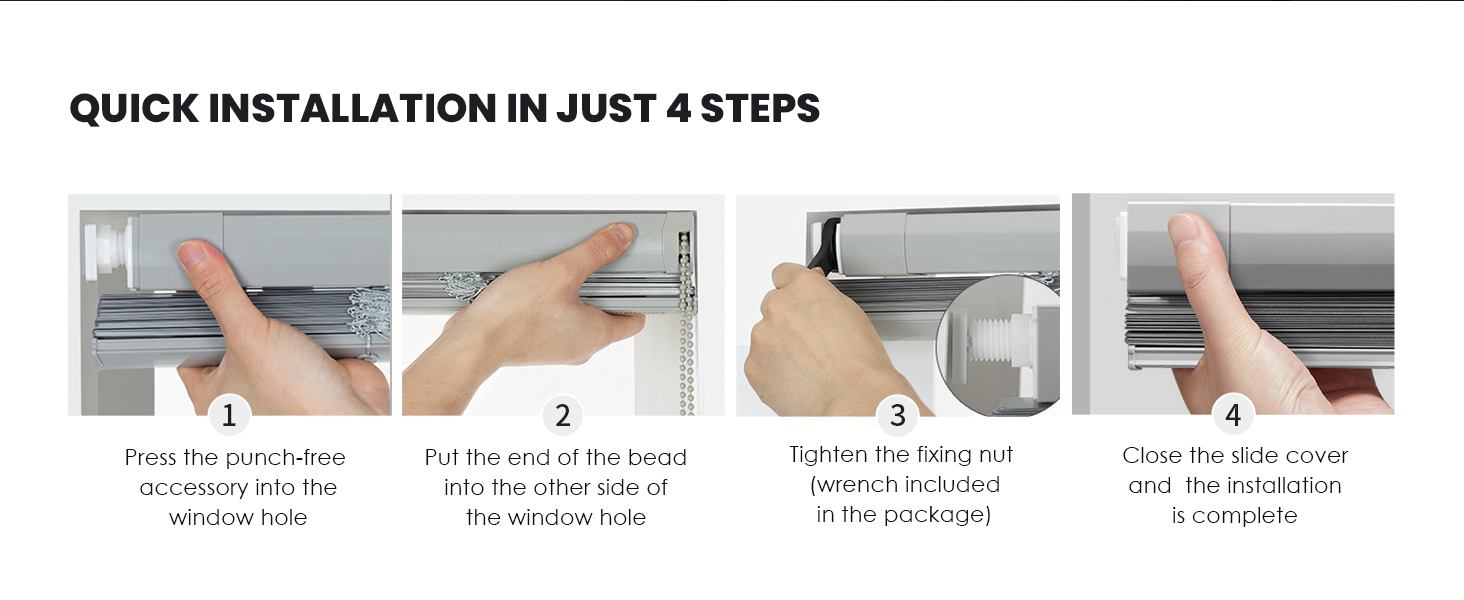 QUICK INSTALLATION IN JUST 4 STEPS

1
Press the punch-free accessory into the window hole

2
Put the end of the bead into the other side of the window hole

3
Tighten the fixing nut (wrench included in the package)

4
Close the slide cover and  the installation is complete