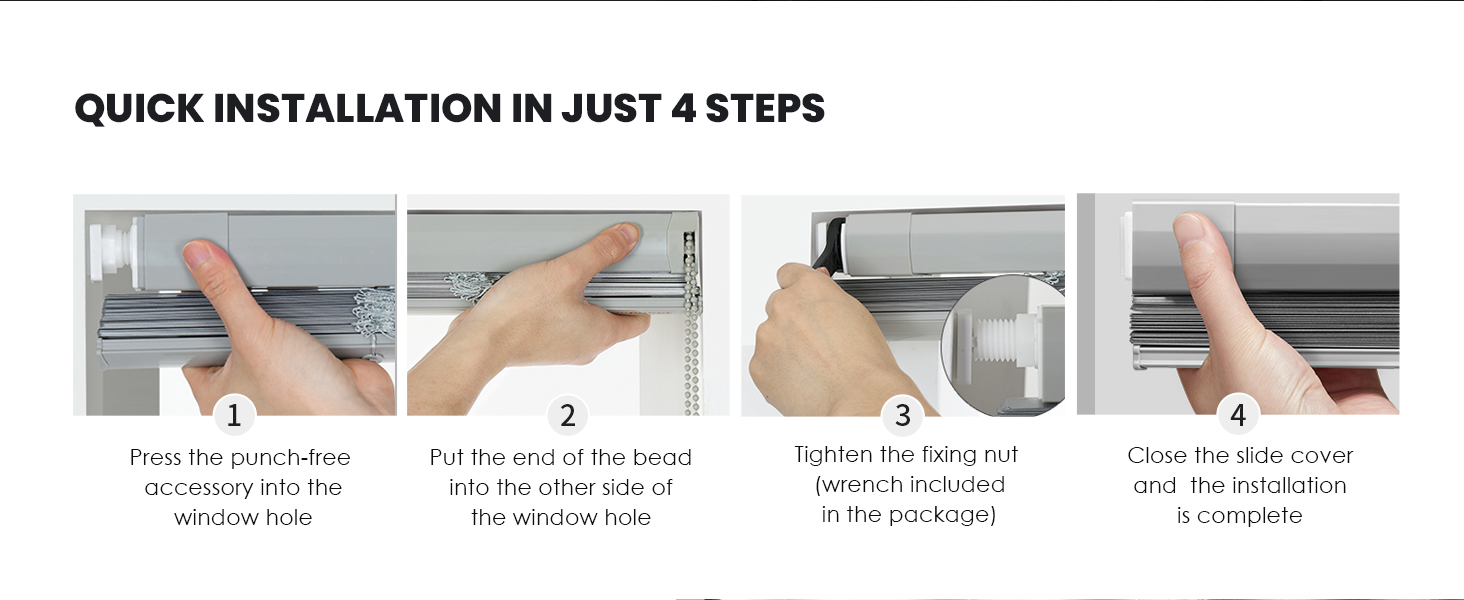 QUICK INSTALLATION IN JUST 4 STEPS

1

Press the punch-free accessory into the window hole

2

Put the end of the bead into the other side of the window hole

3

Tighten the fixing nut (wrench included in the package)

4

Close the slide cover and  the installation is complete