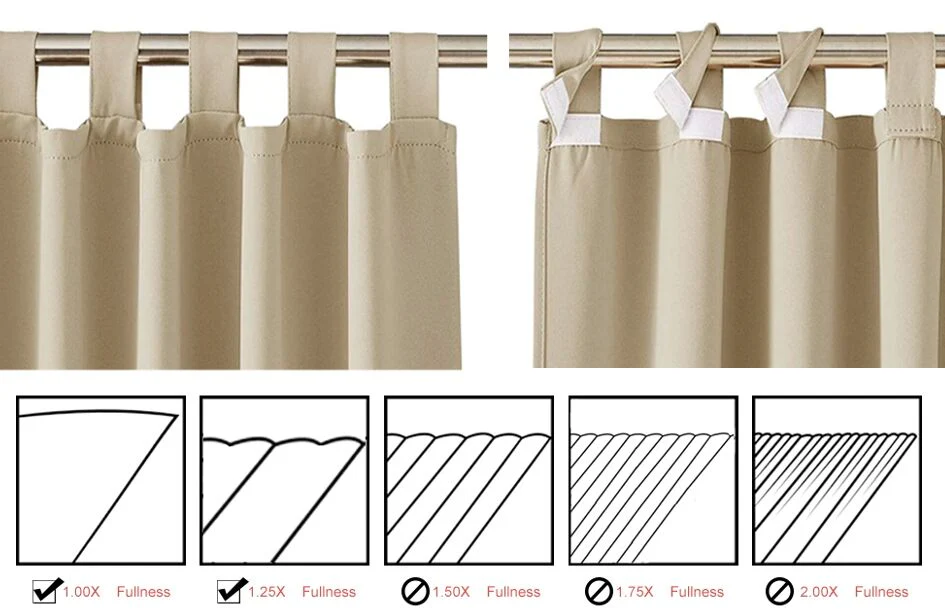 1.00X Fullness

1.25X Fullness

1.50X Fullness

1.75X Fullness

2.00X Fullness