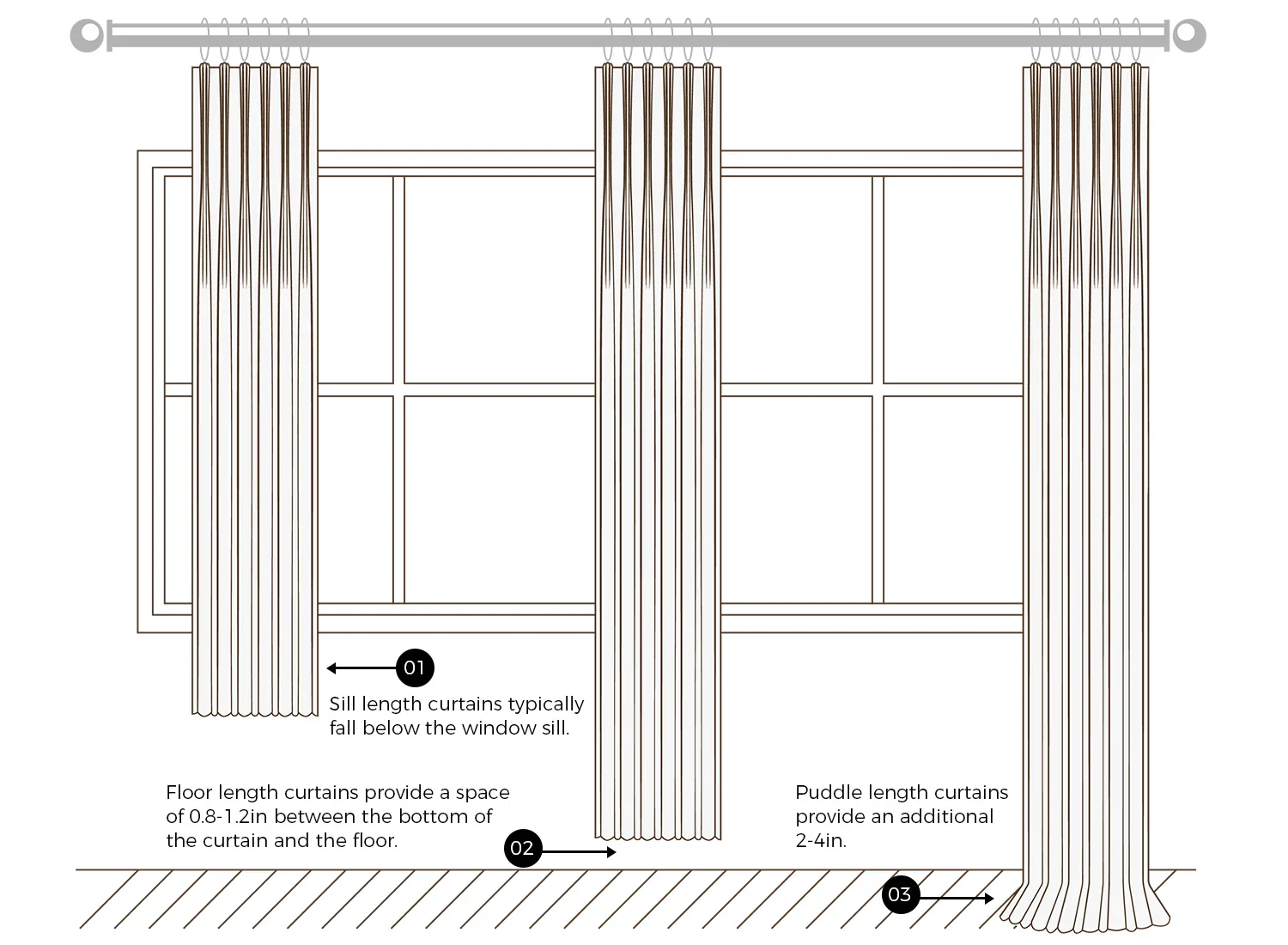 01
Sill length curtains typically fall below the window sill.

Floor length curtains provide a space of 0.8-1.2in between the bottom of the curtain and the floor.

02

Puddle length curtains provide an additional 2-4in.

03