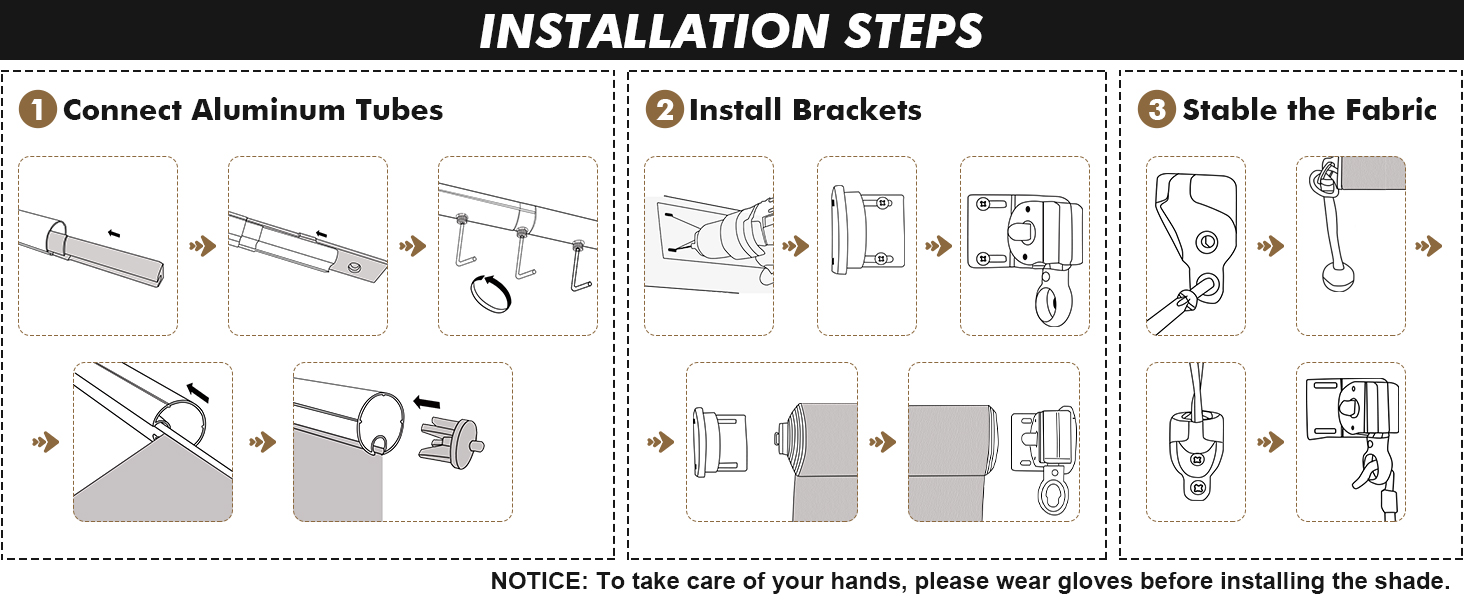 INSTALLATION STEPS

1 Connect Aluminum Tubes

2 Install Brackets

3 Stable the Fabric

NOTICE: To take care of your hands, please wear gloves before installing the shade.